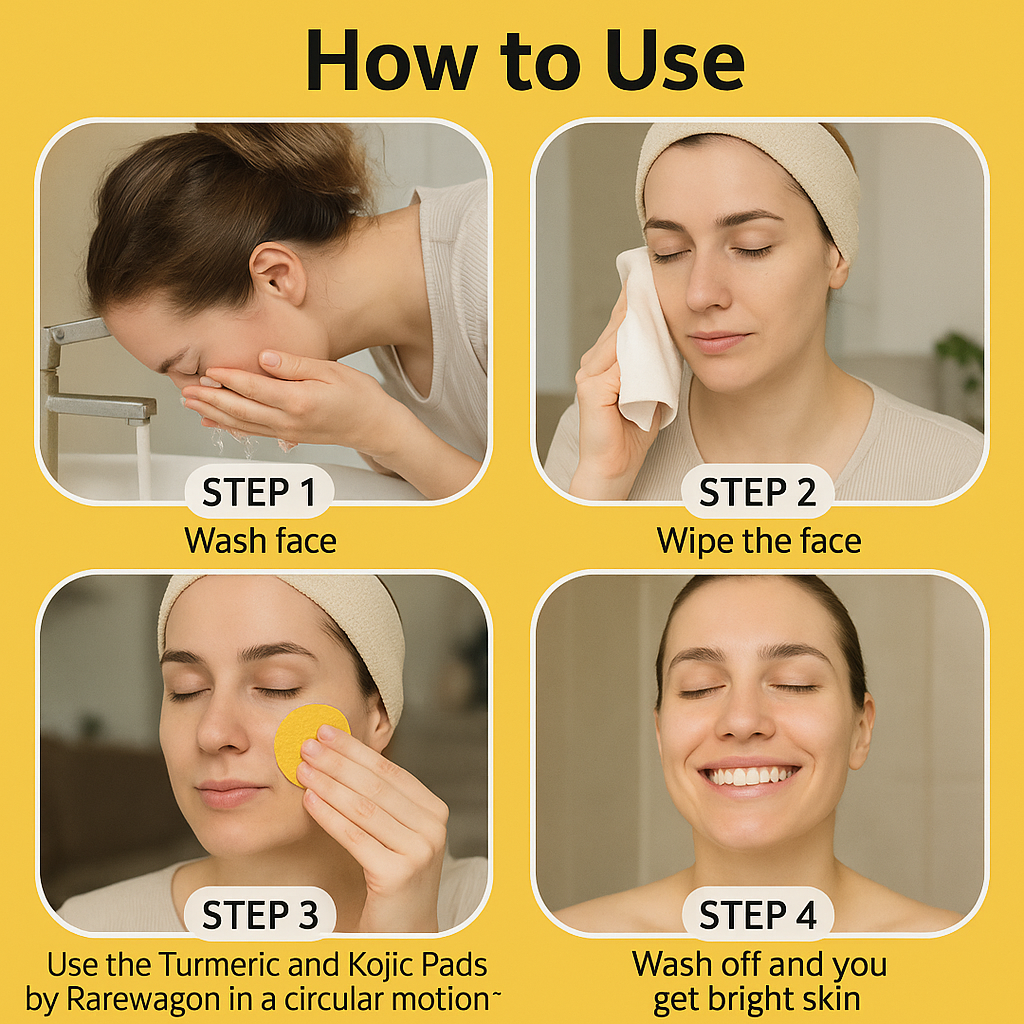 How to Use

STEP 1
Wash face

STEP 2
Wipe the face

STEP 3
Use the Turmeric and Kojic Pads by Rarewagon in a circular motion~

STEP 4
Wash off and you get bright skin